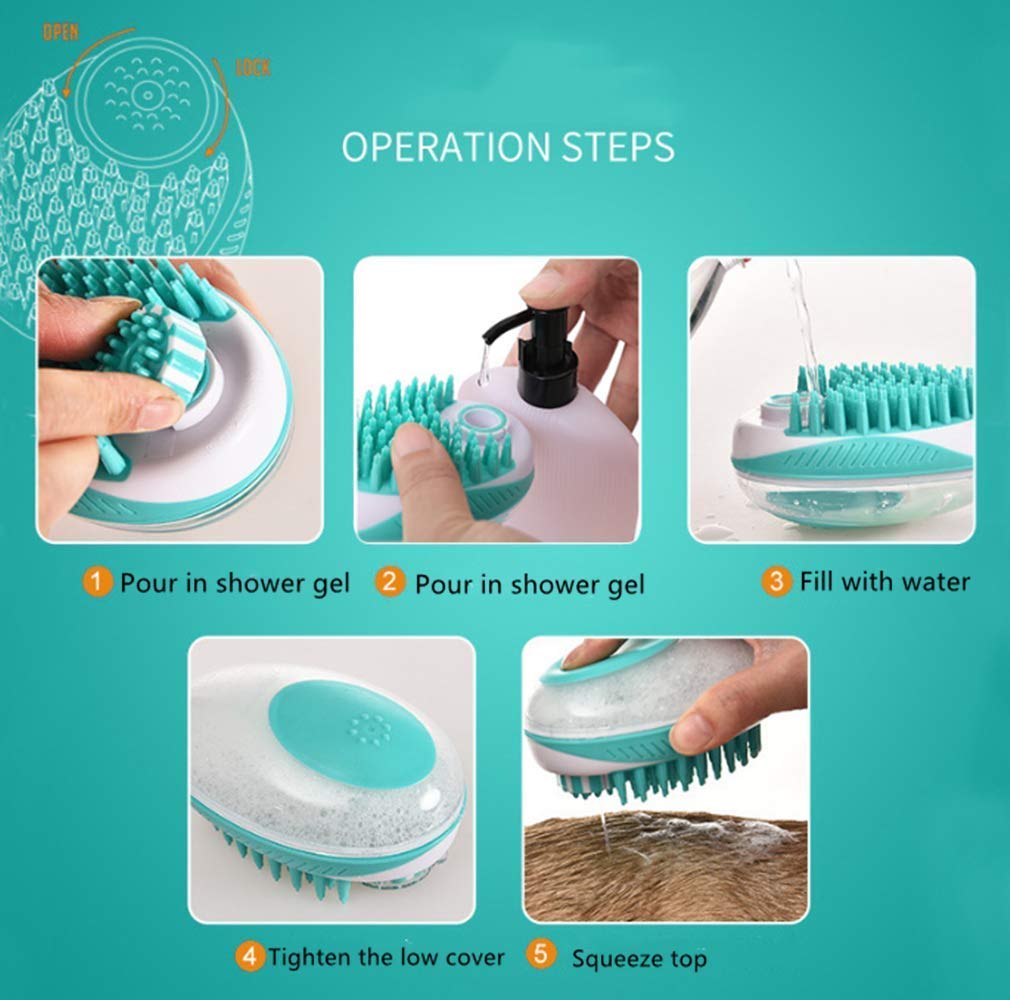 OPEN
LOCK

OPERATION STEPS

1 Pour in shower gel
2 Pour in shower gel
3 Fill with water
4 Tighten the low cover
5 Squeeze top