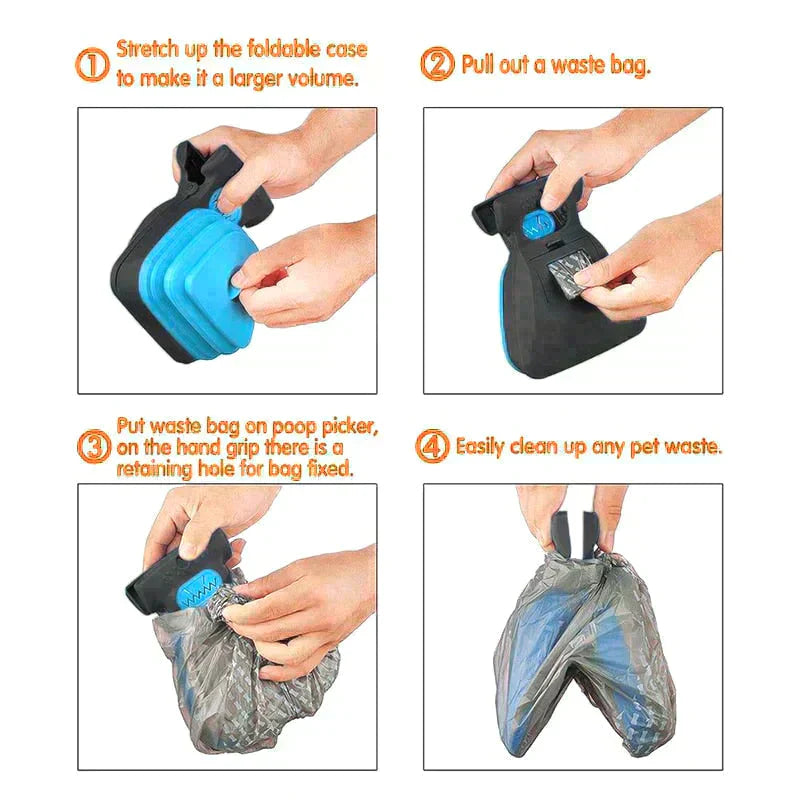 ① Stretch up the foldable case to make it a larger volume.

② Pull out a waste bag.

③ Put waste bag on poop picker, on the hand grip there is a retaining hole for bag fixed.

④ Easily clean up any pet waste.